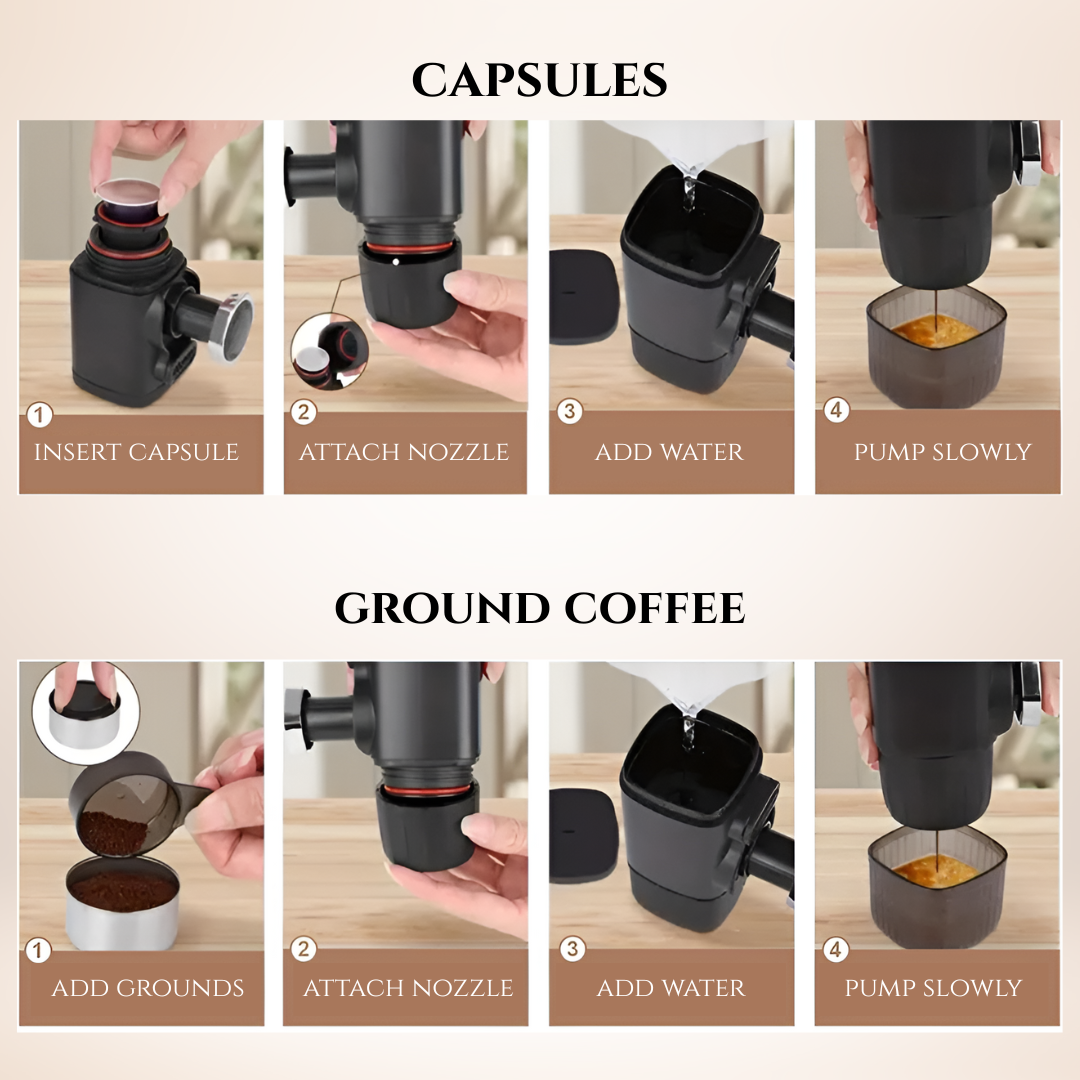 CAPSULES

1 INSERT CAPSULE

2 ATTACH NOZZLE

3 ADD WATER

4 PUMP SLOWLY

GROUND COFFEE

1 ADD GROUNDS

2 ATTACH NOZZLE

3 ADD WATER

4 PUMP SLOWLY